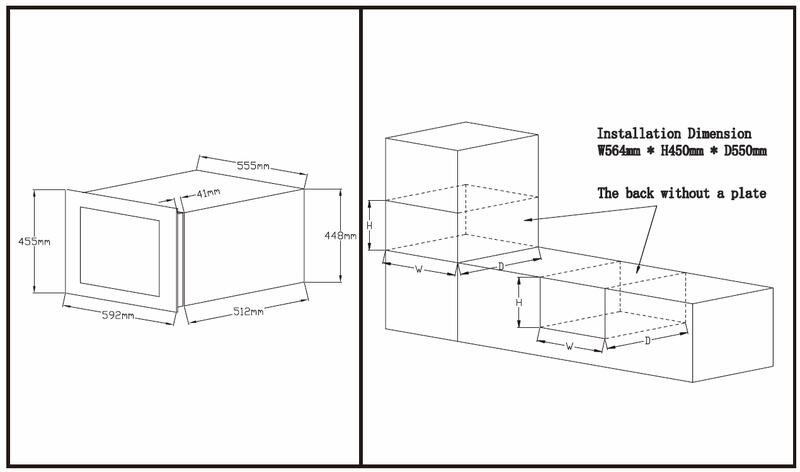 555mm
41mm
455mm
448mm
592mm
512mm

Installation Dimension
W564mm * H450mm * D550mm

The back without a plate

H
W
D
H
W
D