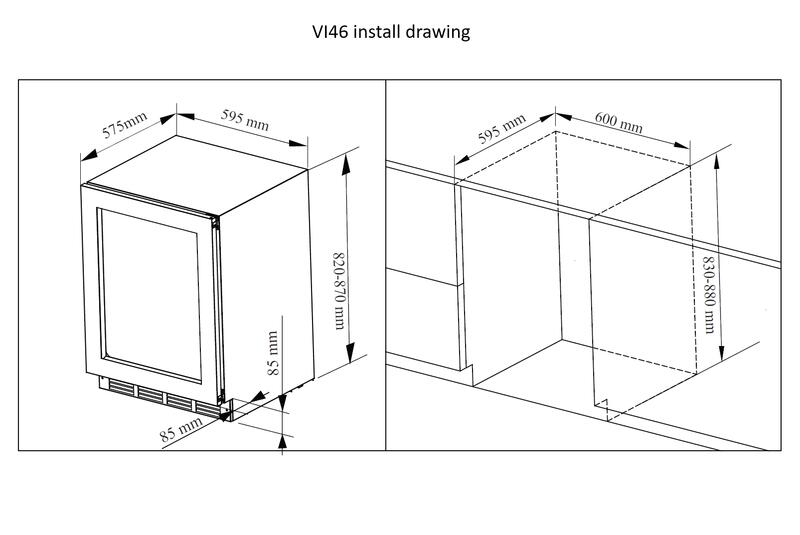 VI46 install drawing

575mm
595 mm
820-870 mm
85 mm
85 mm

595 mm
600 mm
830-880 mm